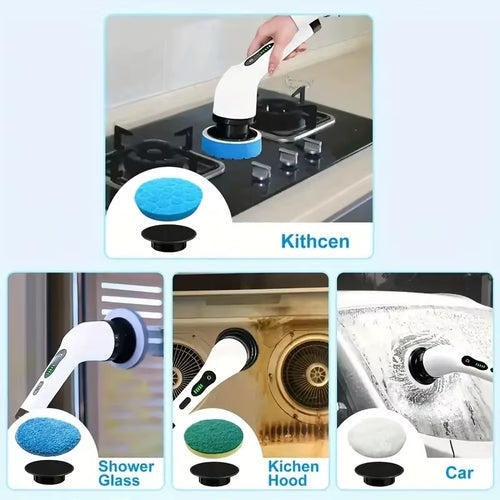 Kithcen

Shower Glass

Kichen Hood

Car